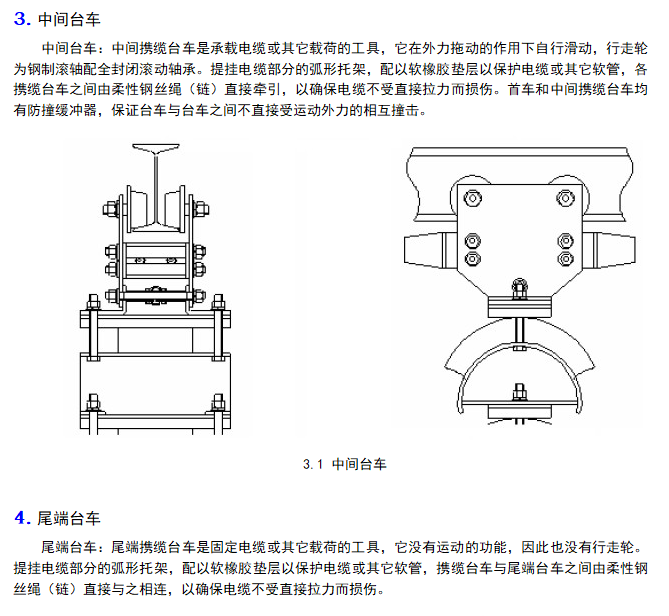 3. 中间台车

中间台车：中间携缆台车是承载电缆或其它载荷的工具，它在外力拖动的作用下自行滑动，行走轮为钢制滚轴配全封闭滚动轴承。提挂电缆部分的弧形托架，配以软橡胶垫层以保护电缆或其它软管，各携缆台车之间由柔性钢丝绳（链）直接牵引，以确保电缆不受直接拉力而损伤。首车和中间携缆台车均有防撞缓冲器，保证台车与台车之间不直接受运动外力的相互撞击。

3.1 中间台车

4. 尾端台车

尾端台车：尾端携缆台车是固定电缆或其它载荷的工具，它没有运动的功能，因此也没有行走轮。提挂电缆部分的弧形托架，配以软橡胶垫层以保护电缆或其它软管，携缆台车与尾端台车之间由柔性钢丝绳（链）直接与之相连，以确保电缆不受直接拉力而损伤。