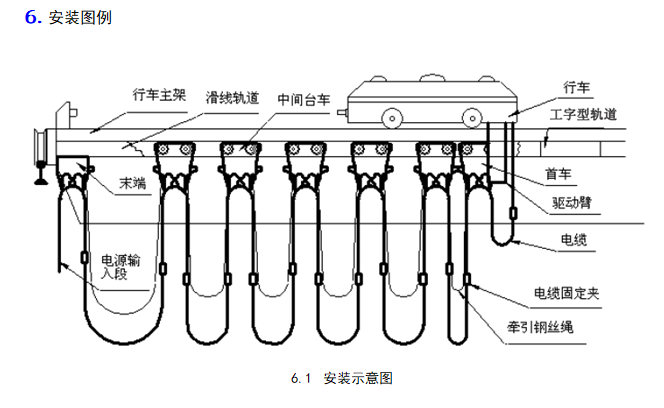 6. 安装图例

行车主架
滑线轨道
中间台车
行车
工字型轨道
末端
首车
驱动臂
电缆
电源输入段
电缆固定夹
牵引钢丝绳

6.1 安装示意图