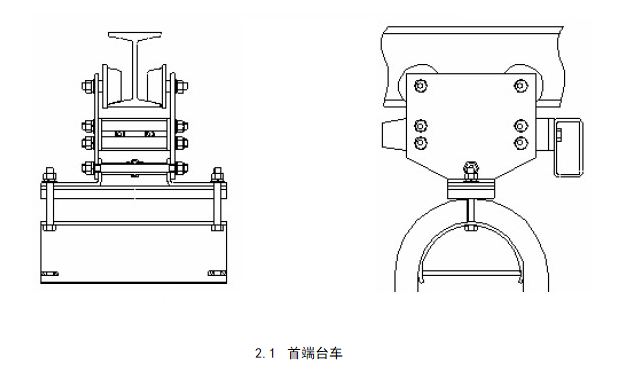 2.1 首端台车