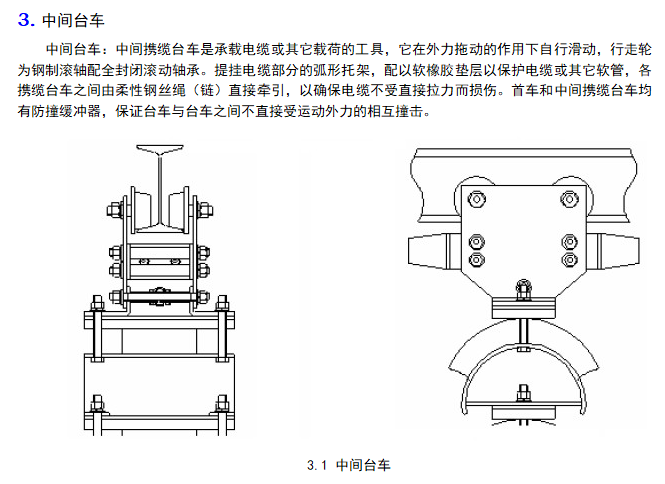 3. 中间台车

中间台车：中间携缆台车是承载电缆或其它载荷的工具，它在外力拖动的作用下自行滑动，行走轮为钢制滚轴配全封闭滚动轴承。提挂电缆部分的弧形托架，配以软橡胶垫层以保护电缆或其它软管，各携缆台车之间由柔性钢丝绳（链）直接牵引，以确保电缆不受直接拉力而损伤。首车和中间携缆台车均有防撞缓冲器，保证台车与台车之间不直接受运动外力的相互撞击。

3.1 中间台车