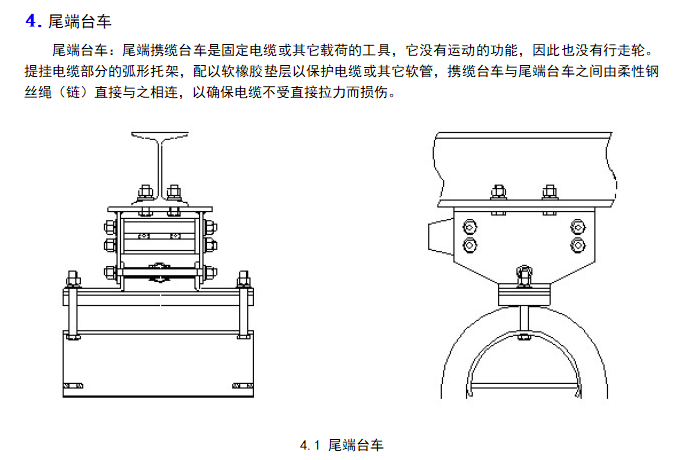 4. 尾端台车

尾端台车：尾端携缆台车是固定电缆或其它载荷的工具，它没有运动的功能，因此也没有行走轮。提挂电缆部分的弧形托架，配以软橡胶垫层以保护电缆或其它软管，携缆台车与尾端台车之间由柔性钢丝绳（链）直接与之相连，以确保电缆不受直接拉力而损伤。

4.1 尾端台车