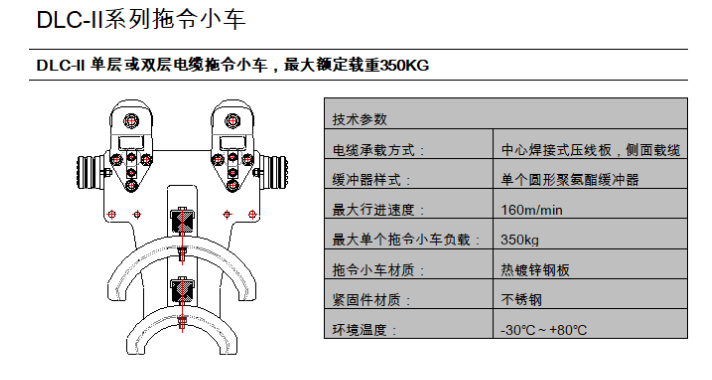 DLC-II系列拖令小车

DLC-II 单层或双层电缆拖令小车，最大额定载重350KG

| 技术参数 | |
|---|---|
| 电缆承载方式： | 中心焊接式压线板，侧面载缆 |
| 缓冲器样式： | 单个圆形聚氨酯缓冲器 |
| 最大行进速度： | 160m/min |
| 最大单个拖令小车负载： | 350kg |
| 拖令小车材质： | 热镀锌钢板 |
| 紧固件材质： | 不锈钢 |
| 环境温度： | -30°C ~ +80°C |