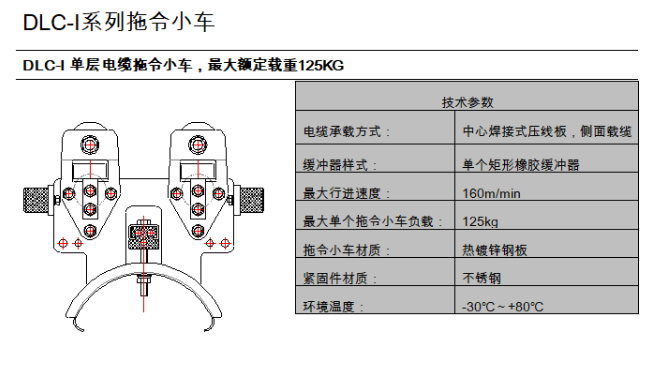 DLC-I系列拖令小车

DLC-I 单层电缆拖令小车，最大额定载重125KG

| 技术参数 | |
|---|---|
| 电缆承载方式： | 中心焊接式压线板，侧面载缆 |
| 缓冲器样式： | 单个矩形橡胶缓冲器 |
| 最大行进速度： | 160m/min |
| 最大单个拖令小车负载： | 125kg |
| 拖令小车材质： | 热镀锌钢板 |
| 紧固件材质： | 不锈钢 |
| 环境温度： | -30°C ~ +80°C |